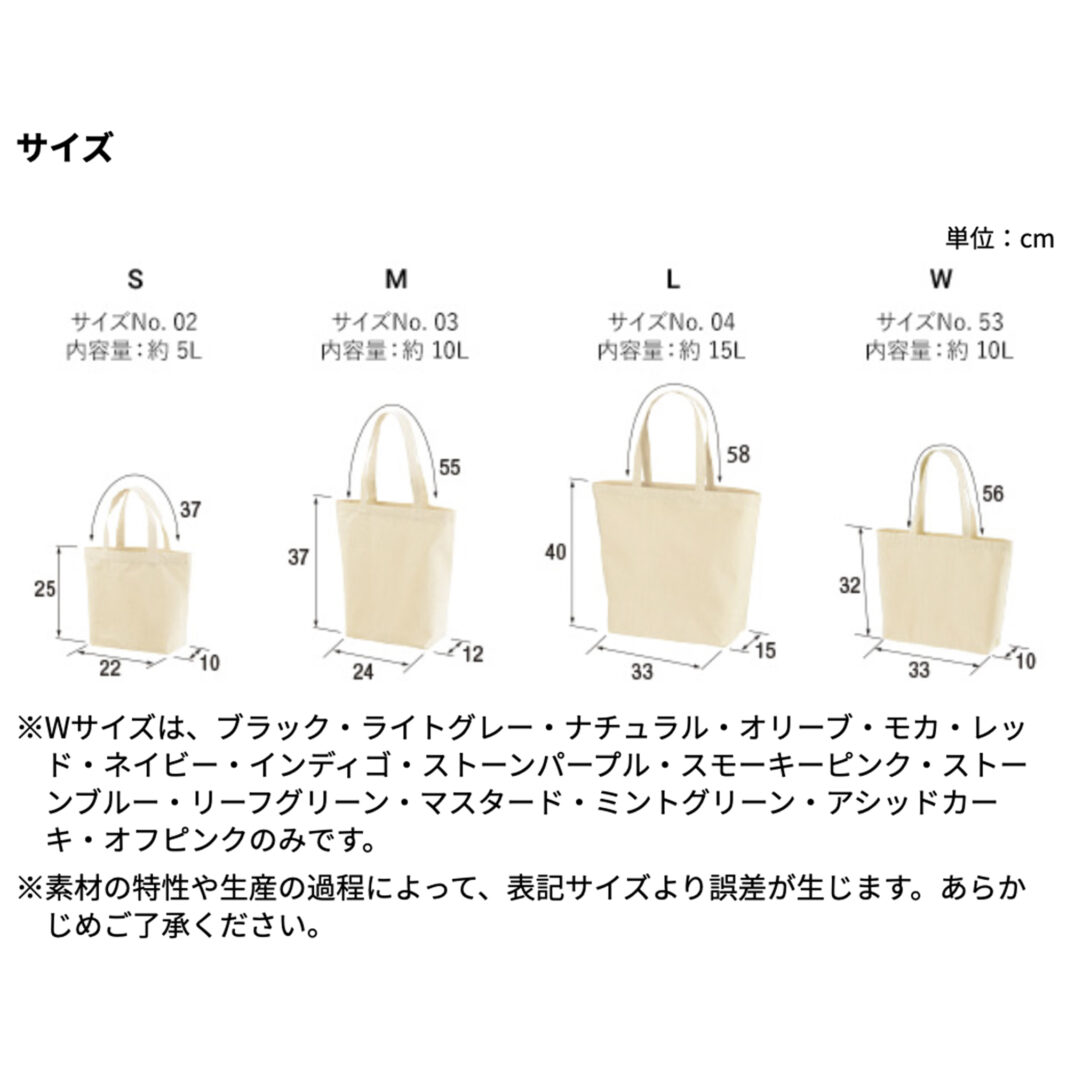 サイズ

単位：cm

S
サイズNo. 02
内容量：約 5L
37
25
22
10

M
サイズNo. 03
内容量：約 10L
55
37
24
12

L
サイズNo. 04
内容量：約 15L
58
40
33
15

W
サイズNo. 53
内容量：約 10L
56
32
33
10

※Wサイズは、ブラック・ライトグレー・ナチュラル・オリーブ・モカ・レッド・ネイビー・インディゴ・ストーンパープル・スモーキーピンク・ストーンブルー・リーフグリーン・マスタード・ミントグリーン・アシッドカーキ・オフピンクのみです。

※素材の特性や生産の過程によって、表記サイズより誤差が生じます。あらかじめご了承ください。